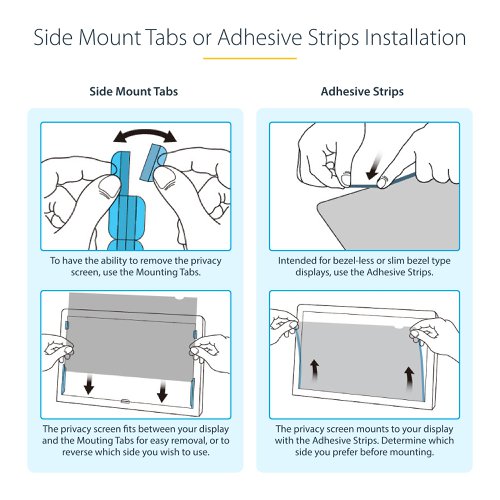 Side Mount Tabs or Adhesive Strips Installation

Side Mount Tabs

To have the ability to remove the privacy screen, use the Mounting Tabs.

The privacy screen fits between your display and the Mouting Tabs for easy removal, or to reverse which side you wish to use.

Adhesive Strips

Intended for bezel-less or slim bezel type displays, use the Adhesive Strips.

The privacy screen mounts to your display with the Adhesive Strips. Determine which side you prefer before mounting.