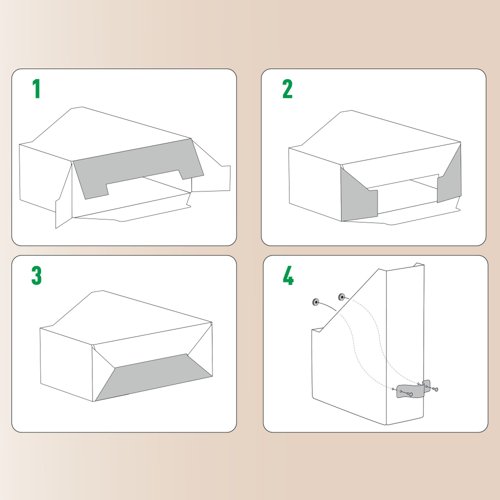 1

2

3

4