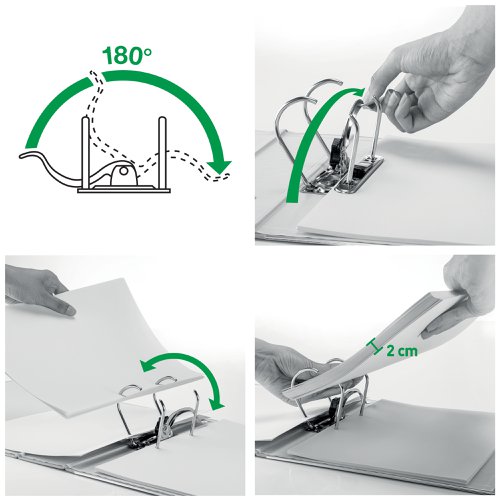 180°

2 cm